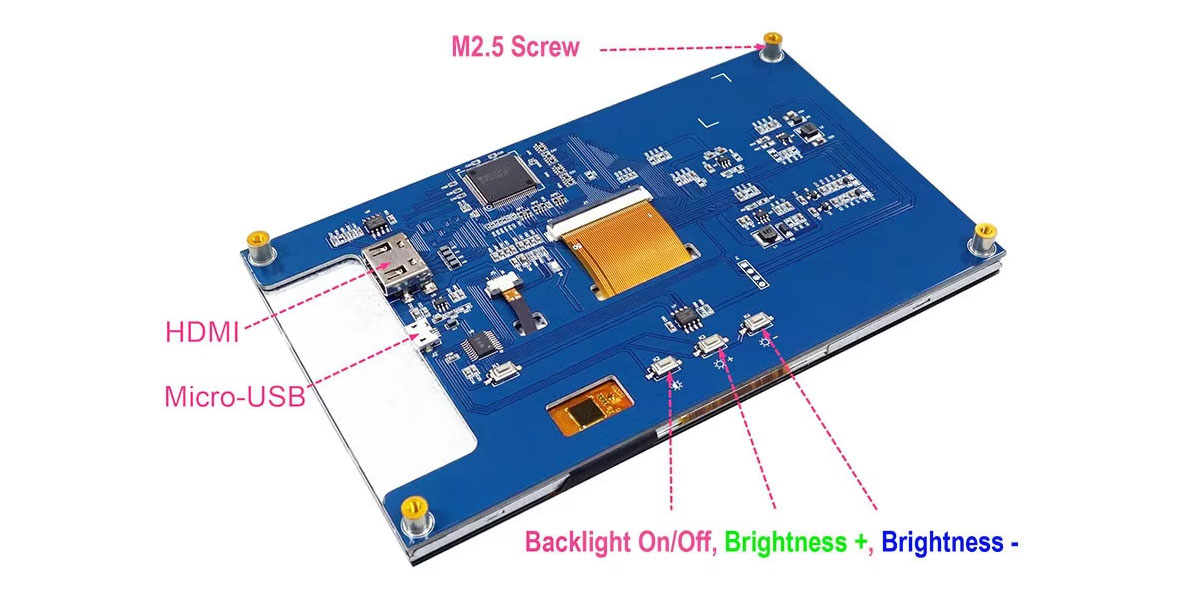 M2.5 Screw

HDMI

Micro-USB

Backlight On/Off, Brightness +, Brightness -