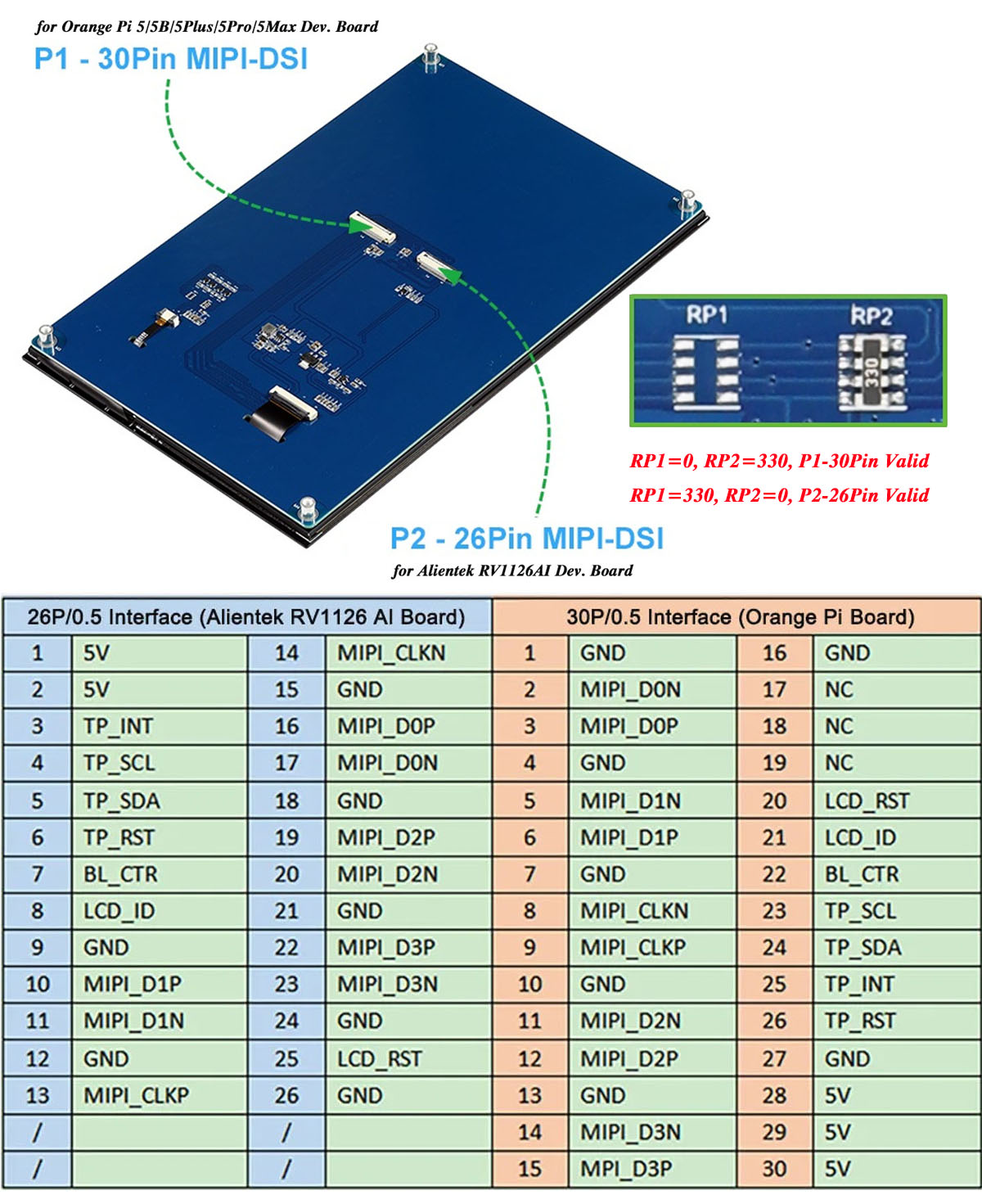 for Orange Pi 5/5B/5Plus/5Pro/5Max Dev. Board

P1 - 30Pin MIPI-DSI

RP1

RP2

330

RP1=0, RP2=330, P1-30Pin Valid

RP1=330, RP2=0, P2-26Pin Valid

P2 - 26Pin MIPI-DSI

for Alientek RV1126AI Dev. Board

| 26P/0.5 Interface (Alientek RV1126 AI Board) | | | | 30P/0.5 Interface (Orange Pi Board) | | | |
|---|---|---|---|---|---|---|---|
| 1 | 5V | 14 | MIPI_CLKN | 1 | GND | 16 | GND |
| 2 | 5V | 15 | GND | 2 | MIPI_D0N | 17 | NC |
| 3 | TP_INT | 16 | MIPI_D0P | 3 | MIPI_D0P | 18 | NC |
| 4 | TP_SCL | 17 | MIPI_D0N | 4 | GND | 19 | NC |
| 5 | TP_SDA | 18 | GND | 5 | MIPI_D1N | 20 | LCD_RST |
| 6 | TP_RST | 19 | MIPI_D2P | 6 | MIPI_D1P | 21 | LCD_ID |
| 7 | BL_CTR | 20 | MIPI_D2N | 7 | GND | 22 | BL_CTR |
| 8 | LCD_ID | 21 | GND | 8 | MIPI_CLKN | 23 | TP_SCL |
| 9 | GND | 22 | MIPI_D3P | 9 | MIPI_CLKP | 24 | TP_SDA |
| 10 | MIPI_D1P | 23 | MIPI_D3N | 10 | GND | 25 | TP_INT |
| 11 | MIPI_D1N | 24 | GND | 11 | MIPI_D2N | 26 | TP_RST |
| 12 | GND | 25 | LCD_RST | 12 | MIPI_D2P | 27 | GND |
| 13 | MIPI_CLKP | 26 | GND | 13 | GND | 28 | 5V |
| / | | / | | 14 | MIPI_D3N | 29 | 5V |
| / | | / | | 15 | MPI_D3P | 30 | 5V |